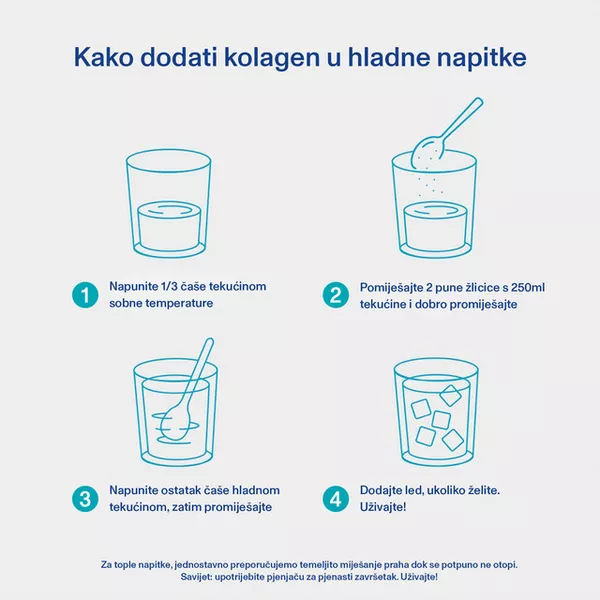 Kako dodati kolagen u hladne napitke

1 Napunite 1/3 čaše tekućinom sobne temperature

2 Pomiješajte 2 pune žlicice s 250ml tekućine i dobro promiješajte

3 Napunite ostatak čaše hladnom tekućinom, zatim promiješajte

4 Dodajte led, ukoliko želite. Uživajte!

Za tople napitke, jednostavno preporučujemo temeljito miješanje praha dok se potpuno ne otopi. Savijet: upotrijebite pjenjaču za pjenasti završetak. Uživajte!